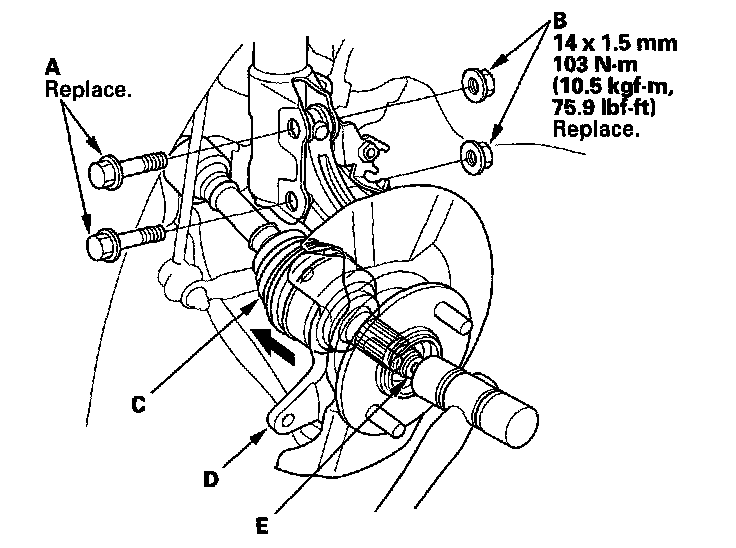 A
Replace.

B
14 x 1.5 mm
103 N·m
(10.5 kgf·m,
75.9 lbf·ft)
Replace.

C

D

E