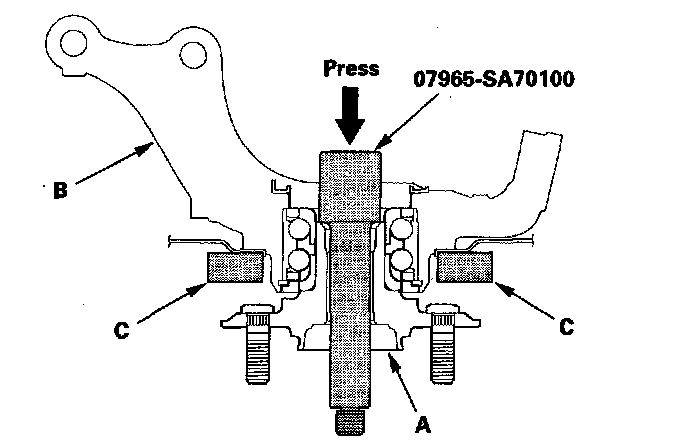 Press
07965-SA70100
B
C
C
A