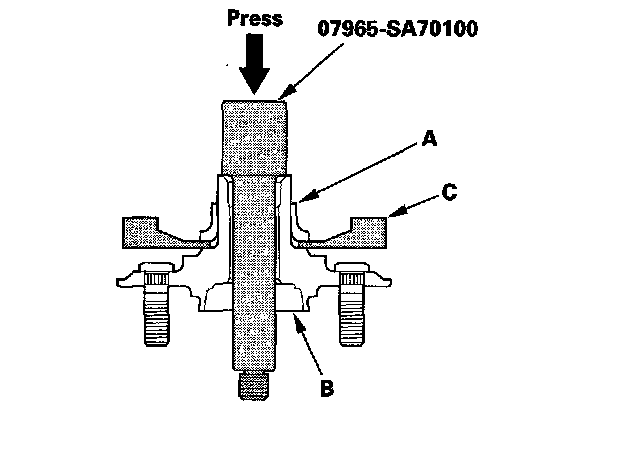 Press
07965-SA70100
A
C
B