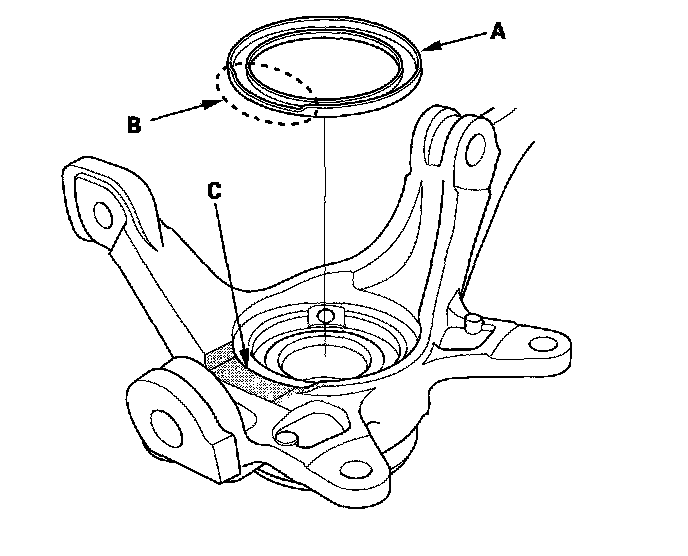 A
B
C