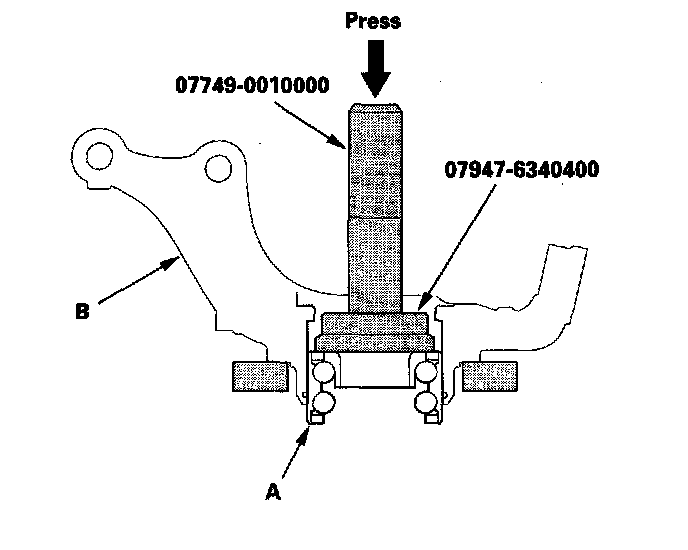 Press

07749-0010000

07947-6340400

B

A