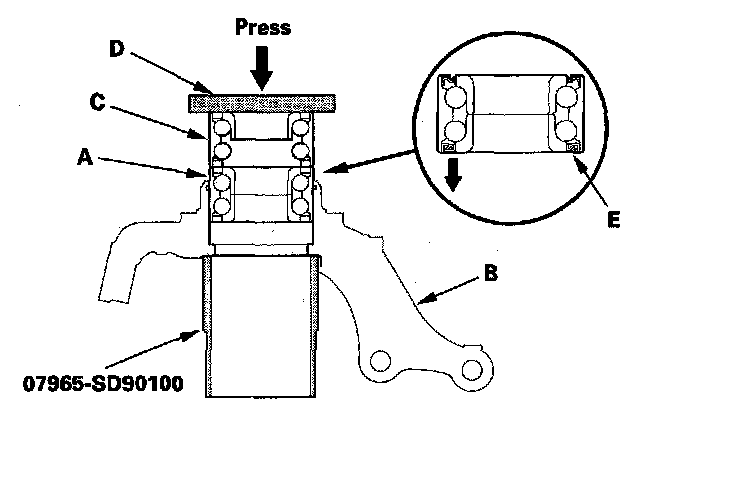 Press

D

C

A

E

B

07965-SD90100