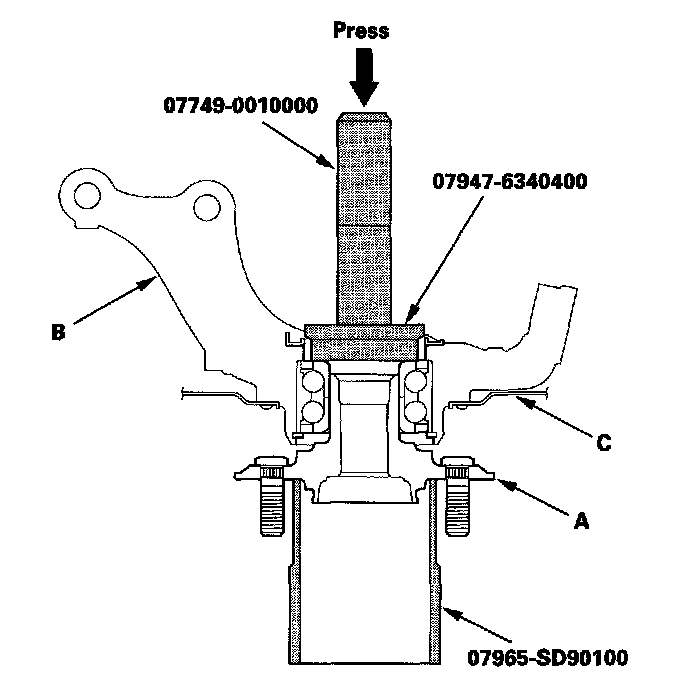 Press

07749-0010000

07947-6340400

B

C

A

07965-SD90100