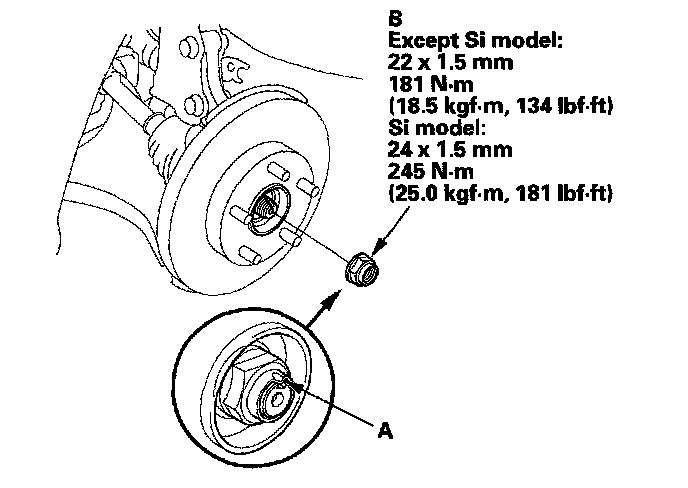 B
Except Si model:
22 x 1.5 mm
181 N·m
(18.5 kgf·m, 134 lbf·ft)
Si model:
24 x 1.5 mm
245 N·m
(25.0 kgf·m, 181 lbf·ft)

A