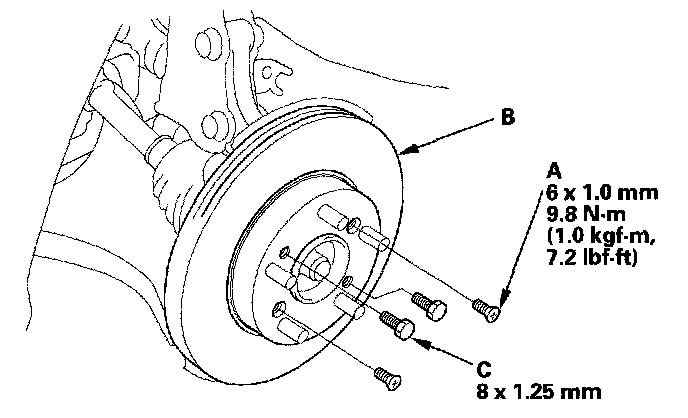 B

A
6 x 1.0 mm
9.8 N·m
(1.0 kgf·m,
7.2 lbf·ft)

C
8 x 1.25 mm