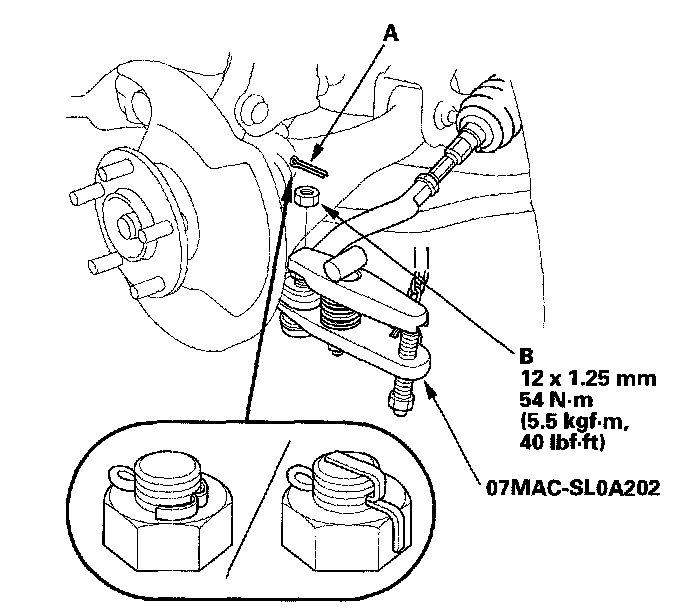 A

B
12 x 1.25 mm
54 N·m
(5.5 kgf·m,
40 lbf·ft)

07MAC-SL0A202