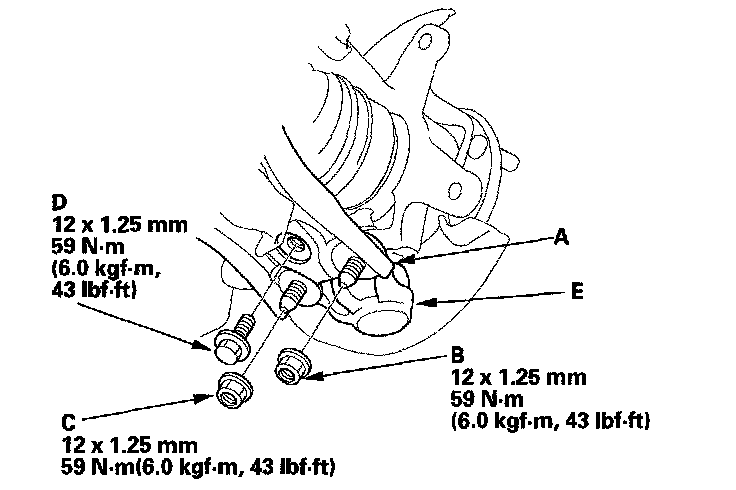 D
12 x 1.25 mm
59 N·m
(6.0 kgf·m,
43 lbf·ft)

A

E

B
12 x 1.25 mm
59 N·m
(6.0 kgf·m, 43 lbf·ft)

C
12 x 1.25 mm
59 N·m(6.0 kgf·m, 43 lbf·ft)