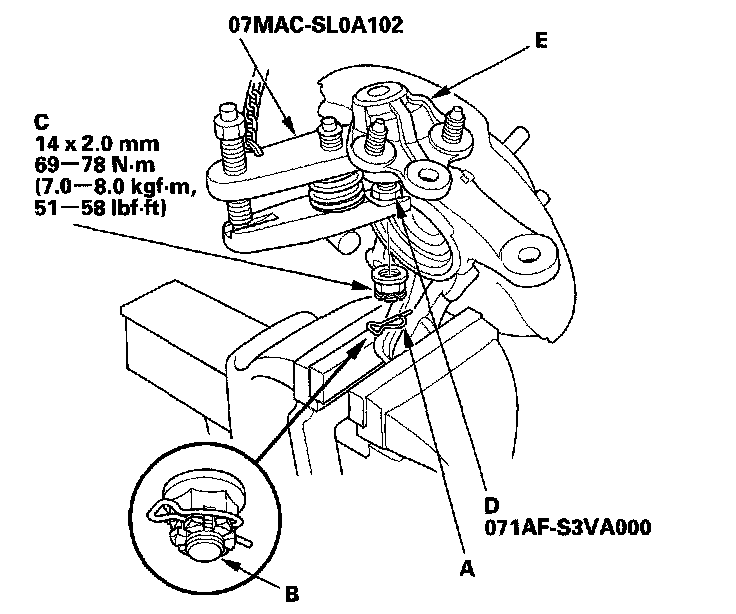 07MAC-SL0A102

E

C
14 x 2.0 mm
69—78 N·m
(7.0—8.0 kgf·m,
51—58 lbf·ft)

D
071AF-S3VA000

A

B