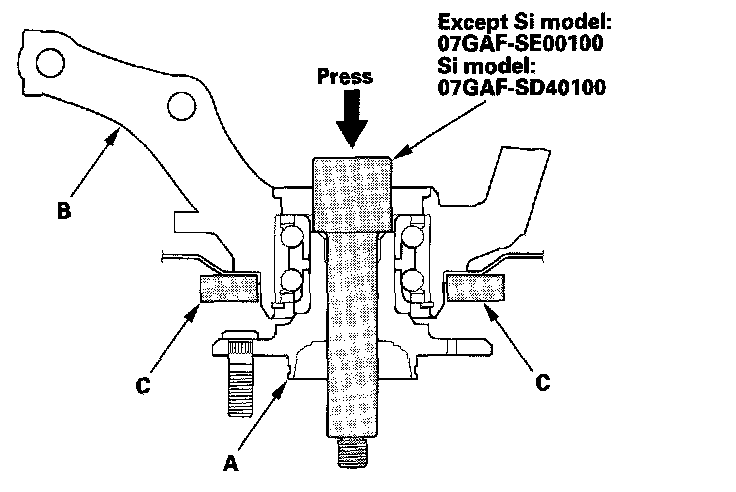 Except Si model:
07GAF-SE00100
Si model:
07GAF-SD40100

Press

B

C

C

A