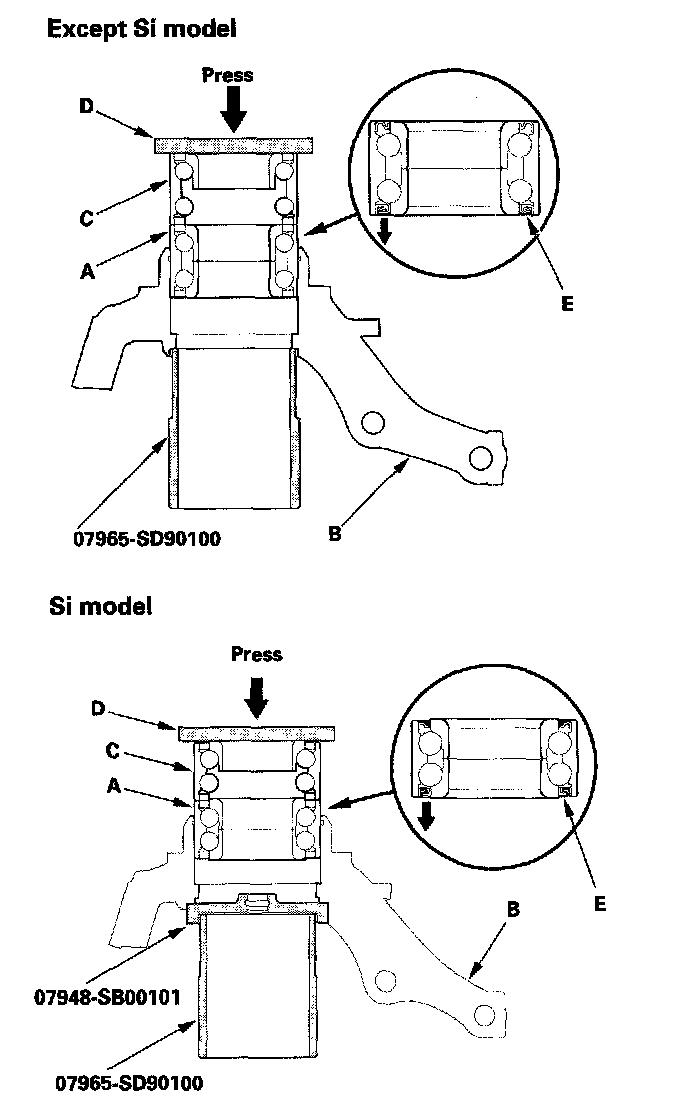 Except Si model

Press

D

C

A

E

07965-SD90100

B

Si model

Press

D

C

A

E

B

07948-SB00101

07965-SD90100