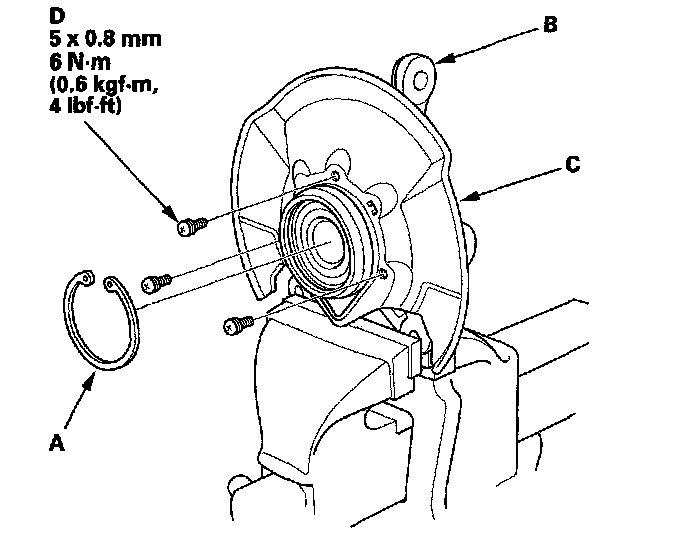 D
5 x 0.8 mm
6 N·m
(0.6 kgf·m,
4 lbf·ft)

B

C

A