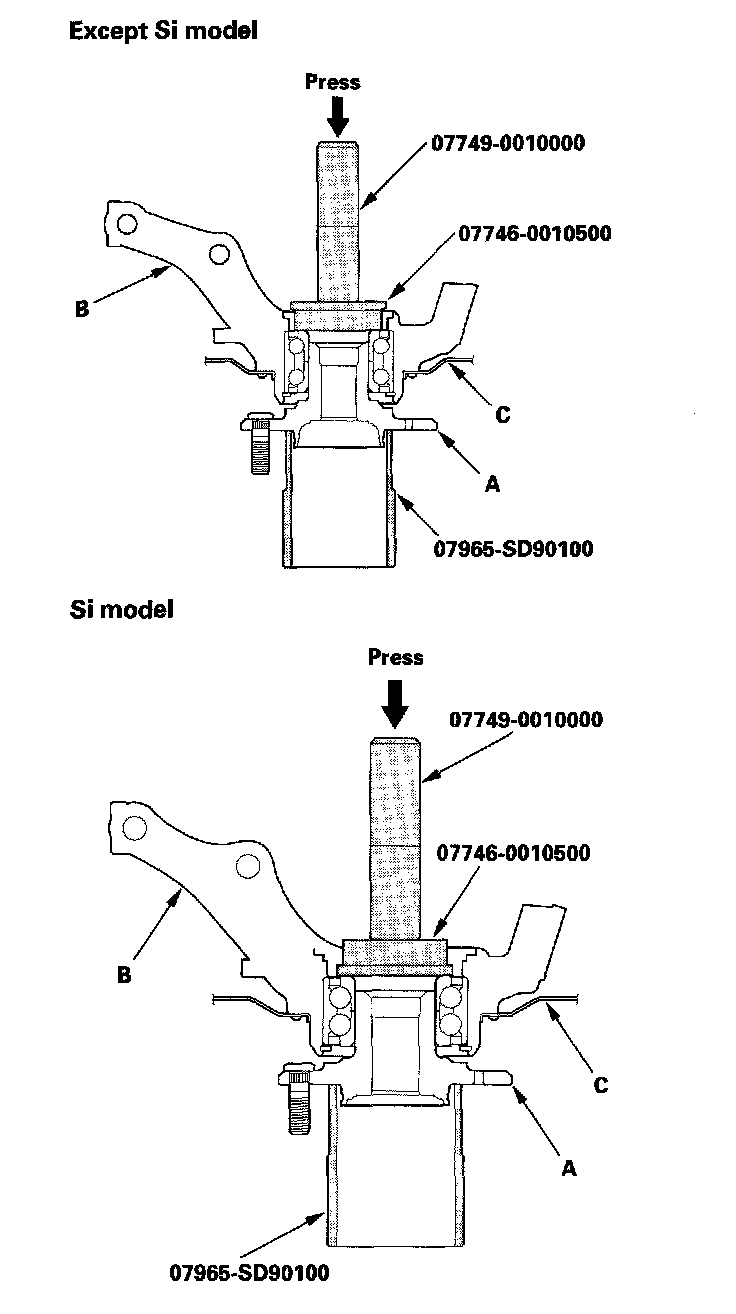 Except Si model

Press

07749-0010000

07746-0010500

B

C

A

07965-SD90100

Si model

Press

07749-0010000

07746-0010500

B

C

A

07965-SD90100