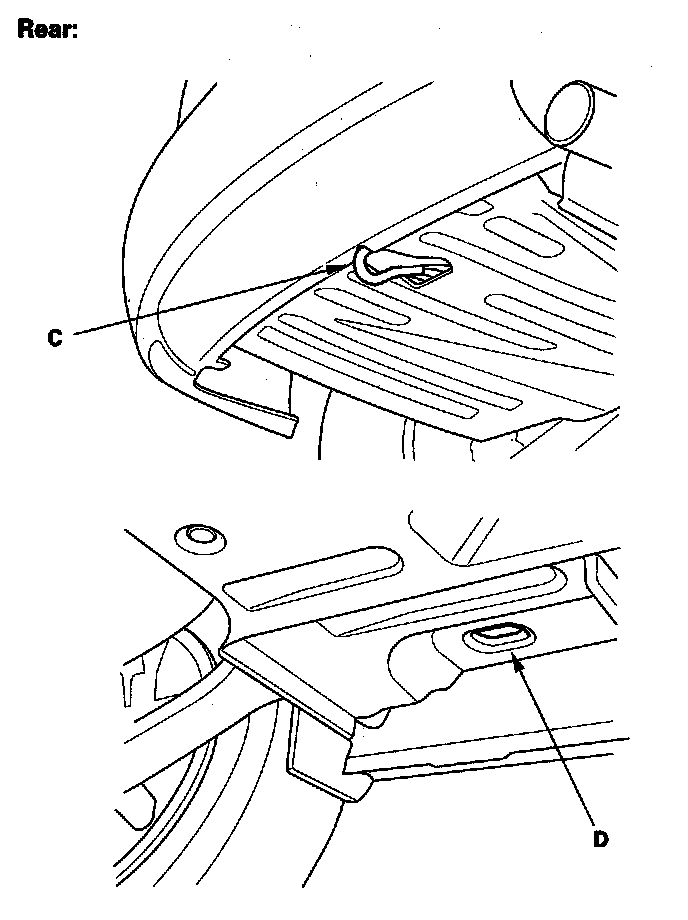 Rear:

C

D