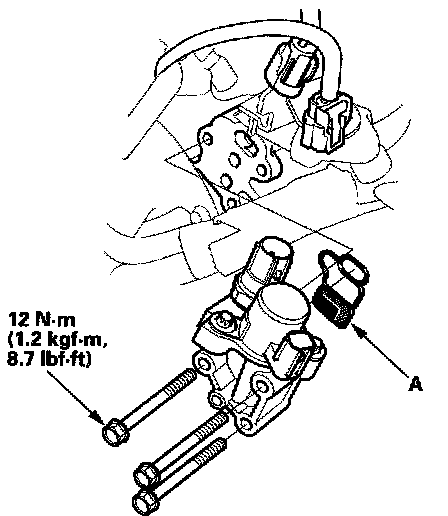 12 N·m
(1.2 kgf·m,
8.7 lbf·ft)

A