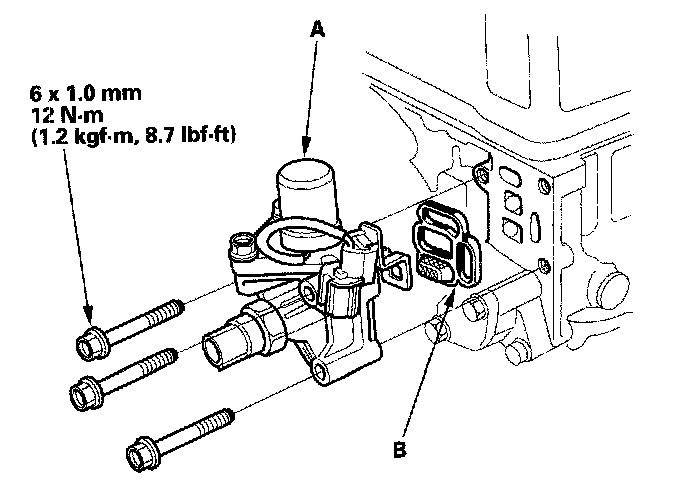 A

6 x 1.0 mm
12 N·m
(1.2 kgf·m, 8.7 lbf·ft)

B