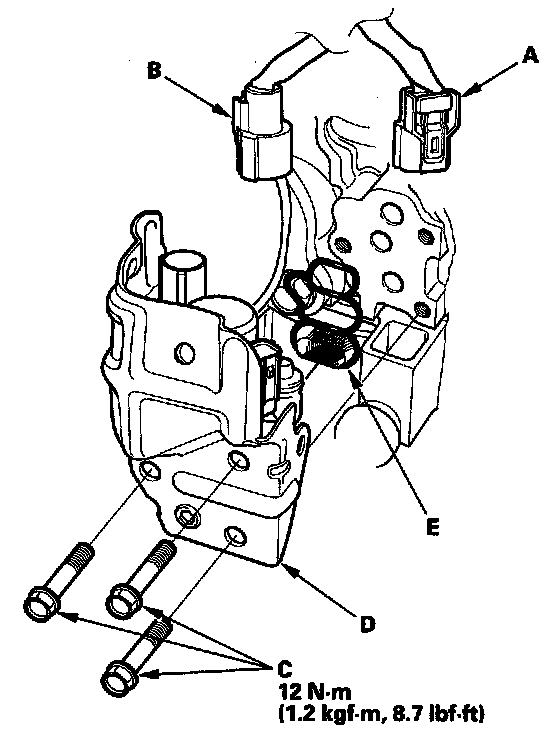 B
A
E
D
C
12 N·m
(1.2 kgf·m, 8.7 lbf·ft)