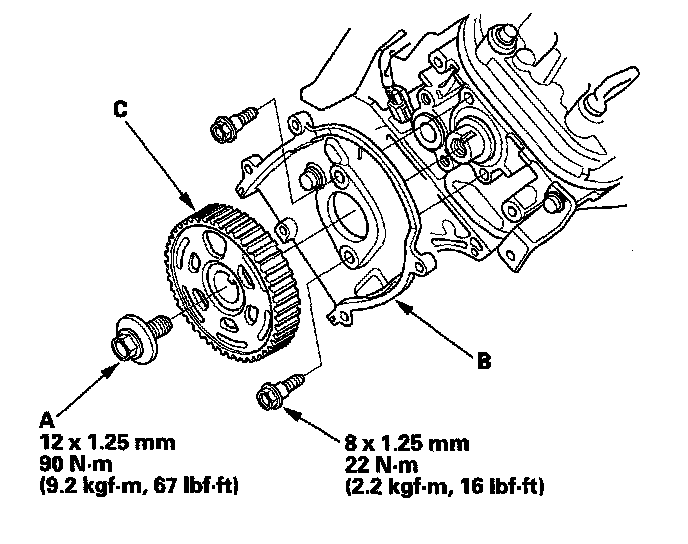 C

B

A
12 x 1.25 mm
90 N·m
(9.2 kgf·m, 67 lbf·ft)

8 x 1.25 mm
22 N·m
(2.2 kgf·m, 16 lbf·ft)