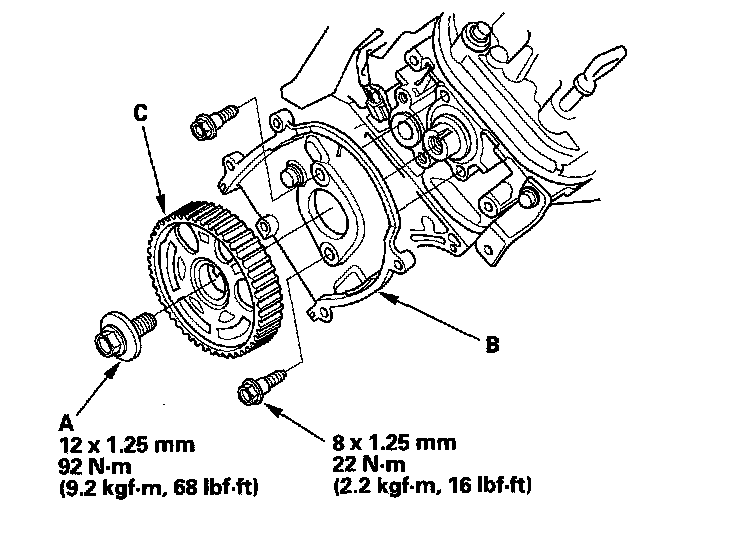 C

B

A
12 x 1.25 mm
92 N·m
(9.2 kgf·m, 68 lbf·ft)

8 x 1.25 mm
22 N·m
(2.2 kgf·m, 16 lbf·ft)