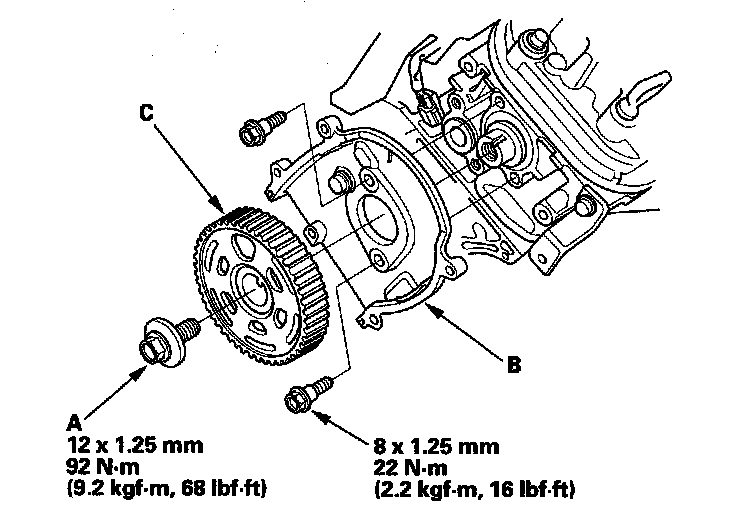 C

B

A
12 x 1.25 mm
92 N·m
(9.2 kgf·m, 68 lbf·ft)

8 x 1.25 mm
22 N·m
(2.2 kgf·m, 16 lbf·ft)