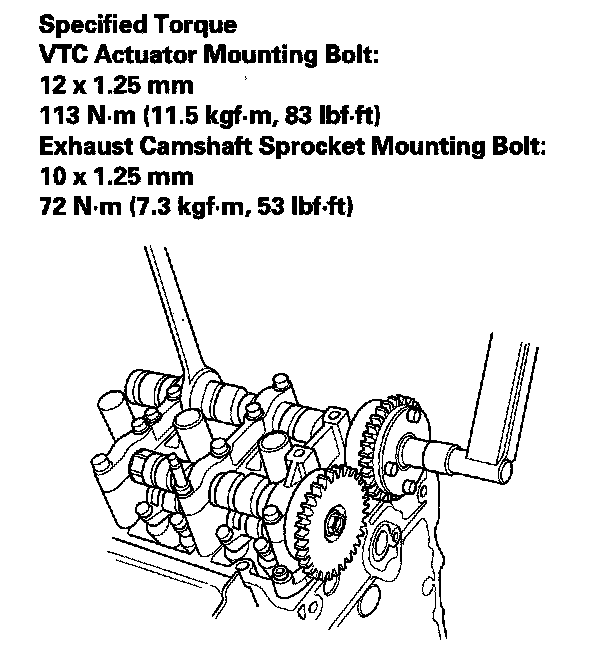 Specified Torque
VTC Actuator Mounting Bolt:
12 x 1.25 mm
113 N·m (11.5 kgf·m, 83 lbf·ft)
Exhaust Camshaft Sprocket Mounting Bolt:
10 x 1.25 mm
72 N·m (7.3 kgf·m, 53 lbf·ft)