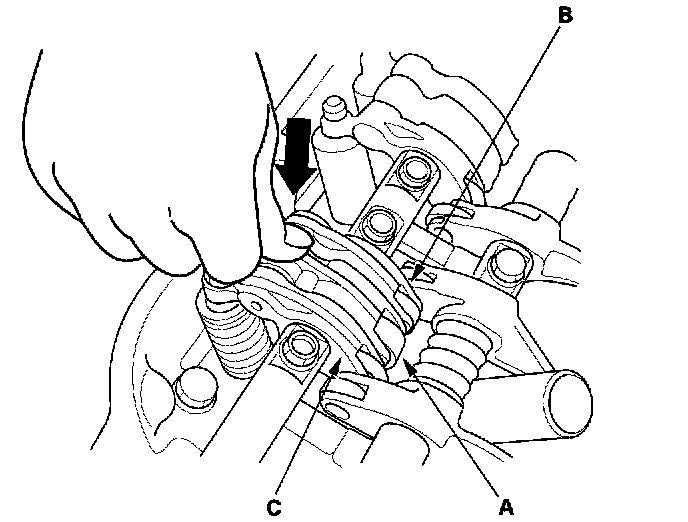 B
C
A