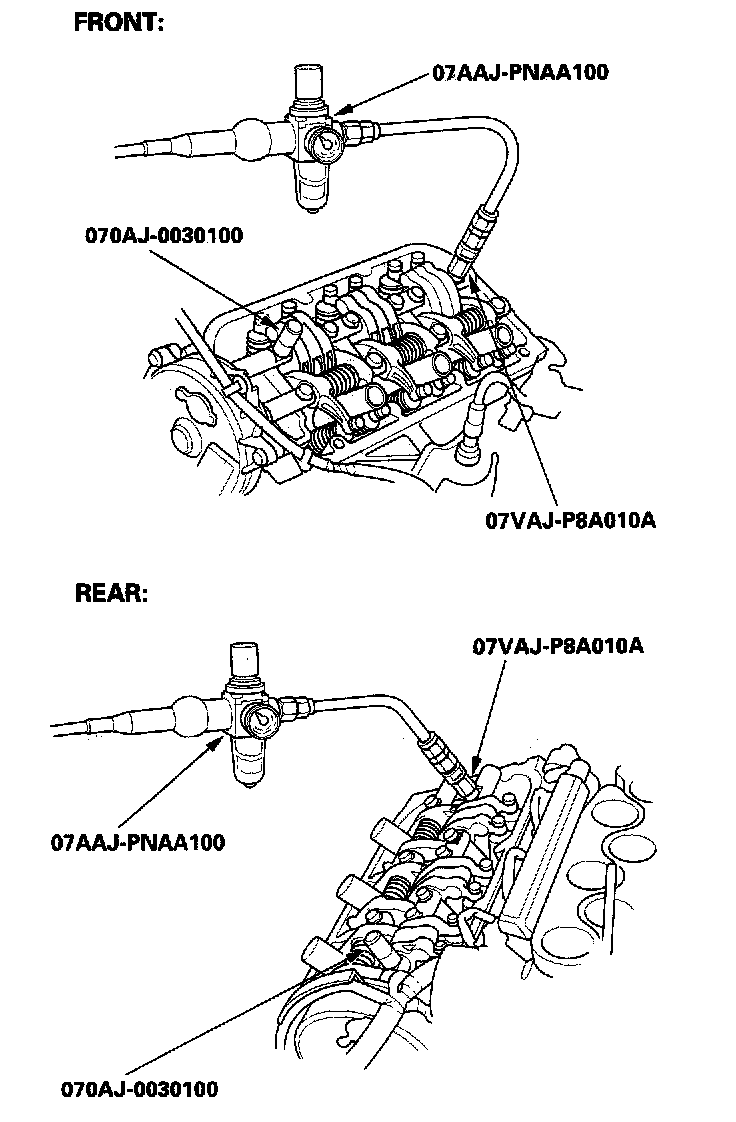 FRONT:

07AAJ-PNAA100

070AJ-0030100

07VAJ-P8A010A

REAR:

07VAJ-P8A010A

07AAJ-PNAA100

070AJ-0030100