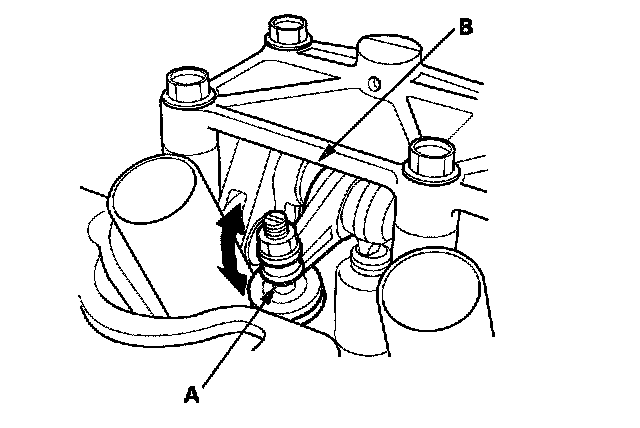 B

A