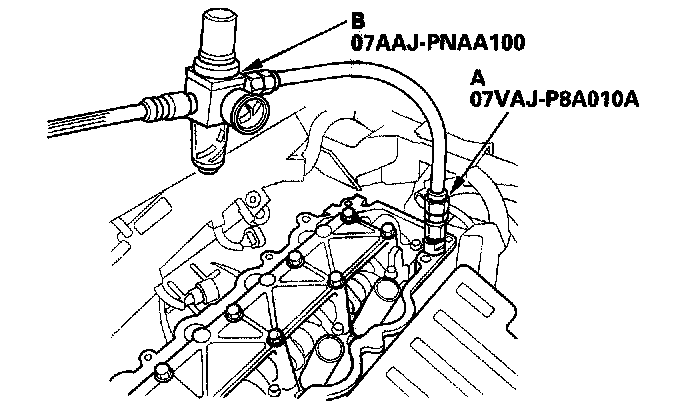 B
07AAJ-PNAA100

A
07VAJ-P8A010A