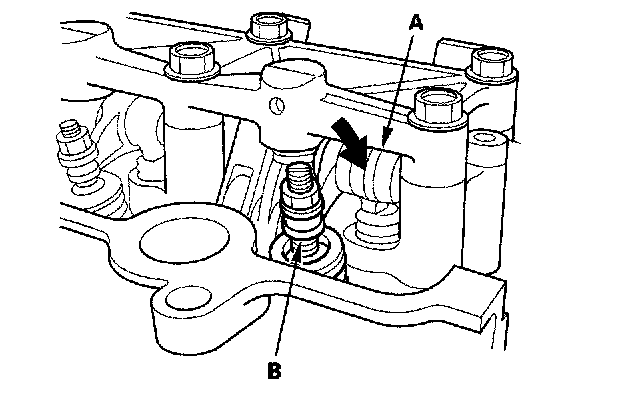 A

B