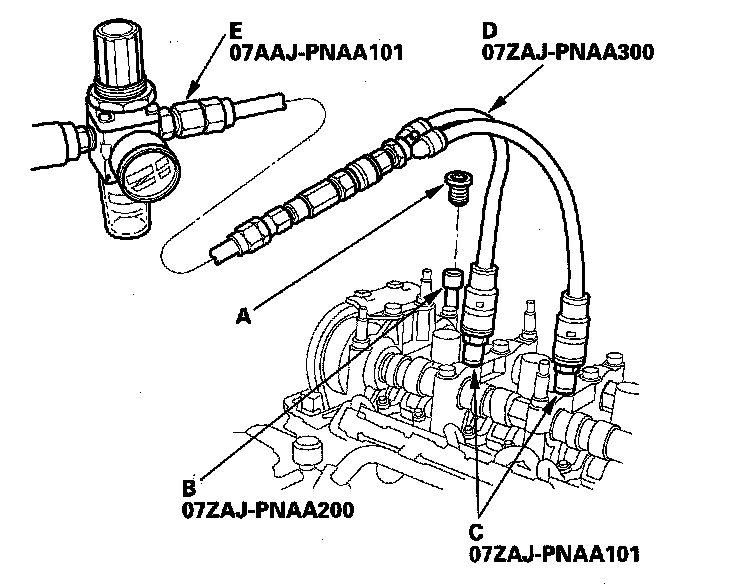 E
07AAJ-PNAA101

D
07ZAJ-PNAA300

A

B
07ZAJ-PNAA200

C
07ZAJ-PNAA101