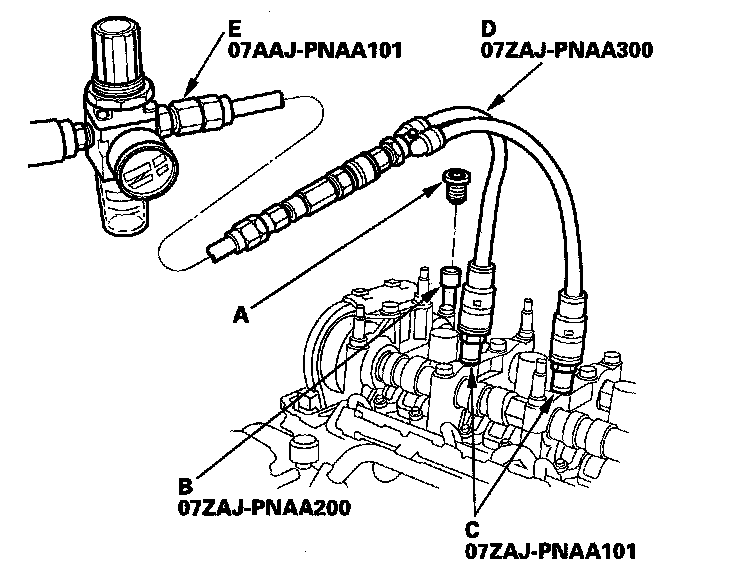 E
07AAJ-PNAA101

D
07ZAJ-PNAA300

A

B
07ZAJ-PNAA200

C
07ZAJ-PNAA101