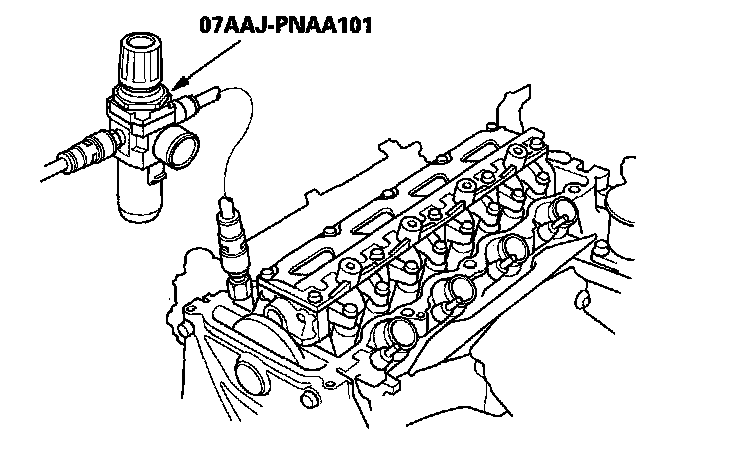 07AAJ-PNAA101