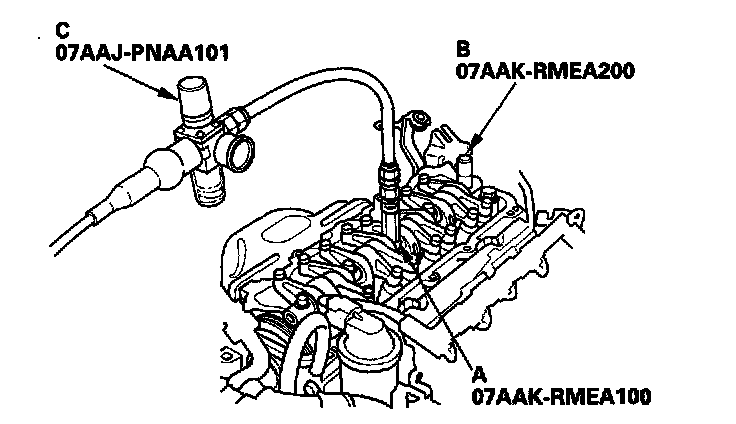 C
07AAJ-PNAA101

B
07AAK-RMEA200

A
07AAK-RMEA100