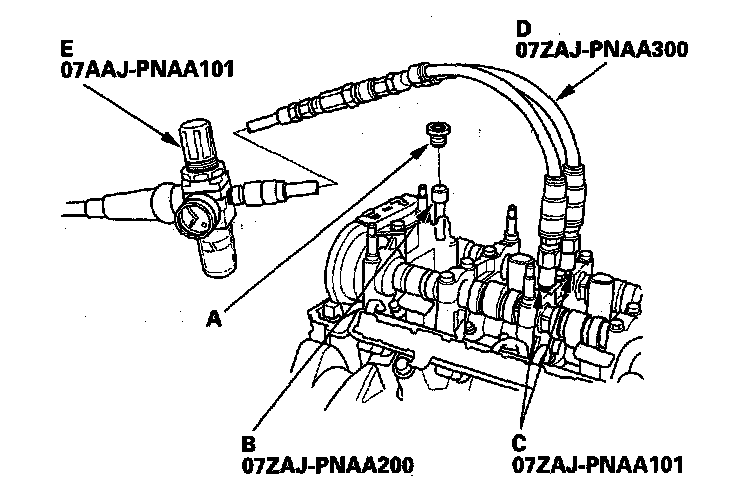 E
07AAJ-PNAA101

D
07ZAJ-PNAA300

A

B
07ZAJ-PNAA200

C
07ZAJ-PNAA101