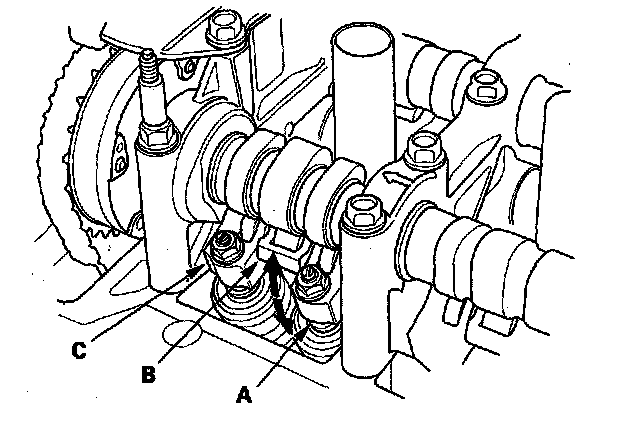 C
B
A