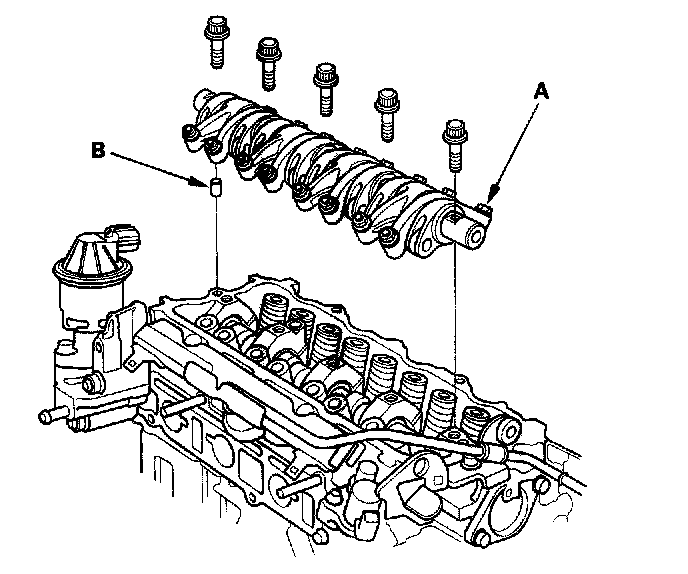 A
B