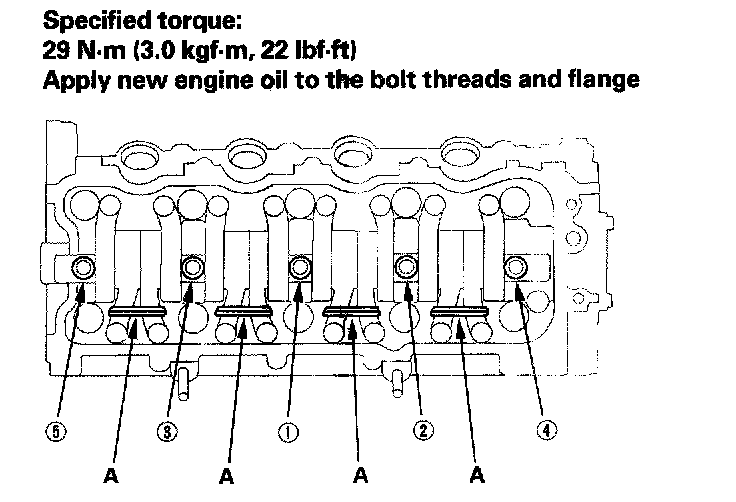 Specified torque:
29 N·m (3.0 kgf·m, 22 lbf·ft)
Apply new engine oil to the bolt threads and flange

⑤ ③ ① ② ④

A A A A