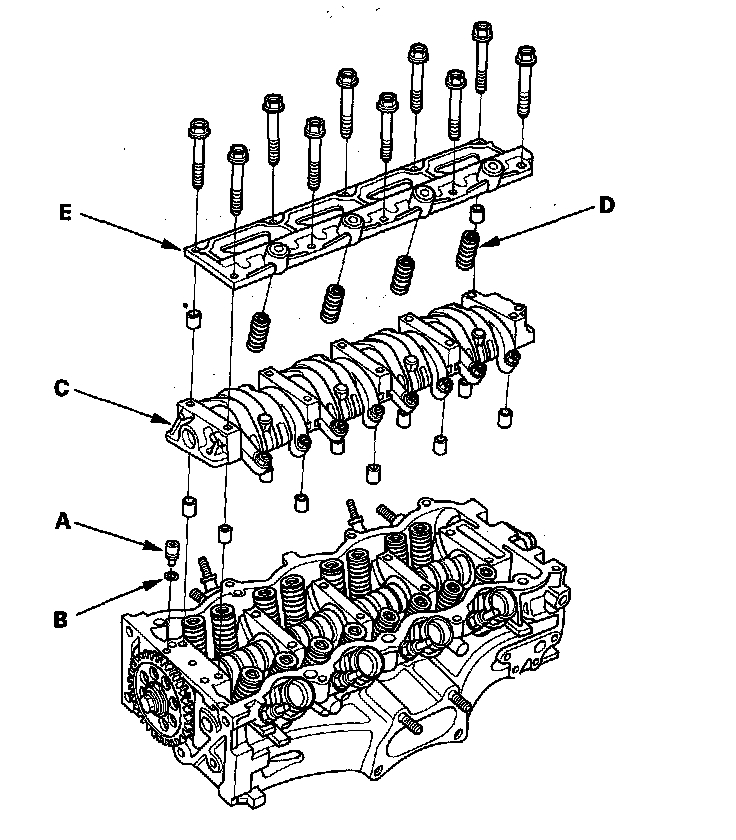 E
D
C
A
B