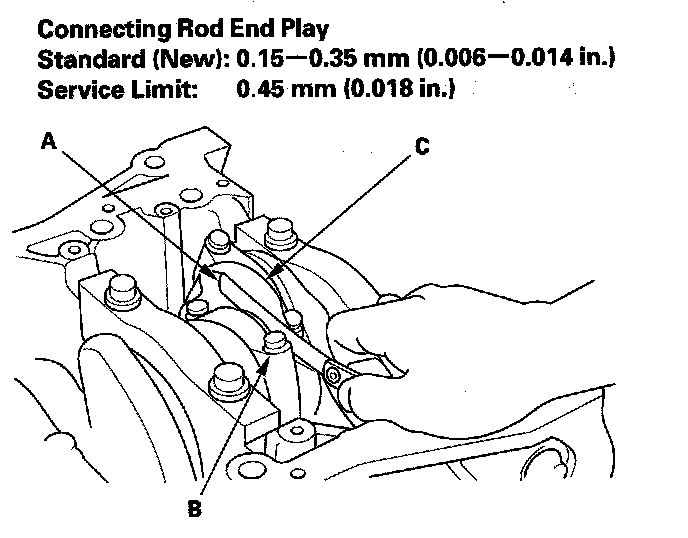 Connecting Rod End Play
Standard (New): 0.15—0.35 mm (0.006—0.014 in.)
Service Limit: 0.45 mm (0.018 in.)

A

C

B