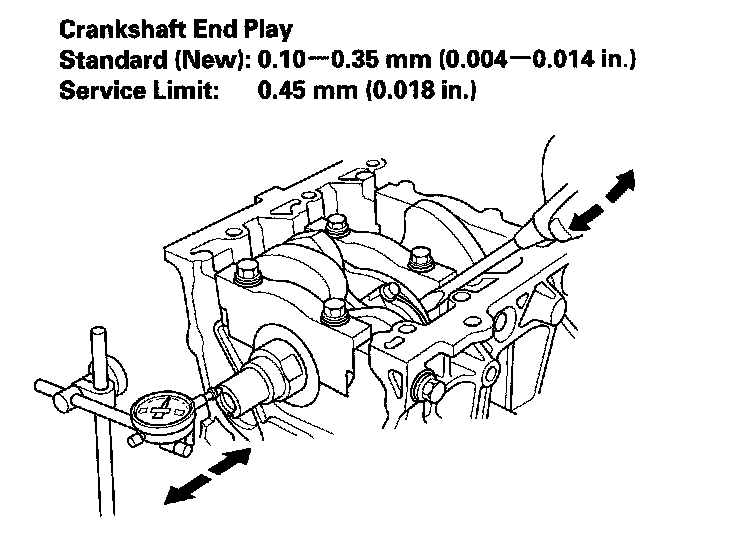 Crankshaft End Play
Standard (New): 0.10—0.35 mm (0.004—0.014 in.)
Service Limit: 0.45 mm (0.018 in.)