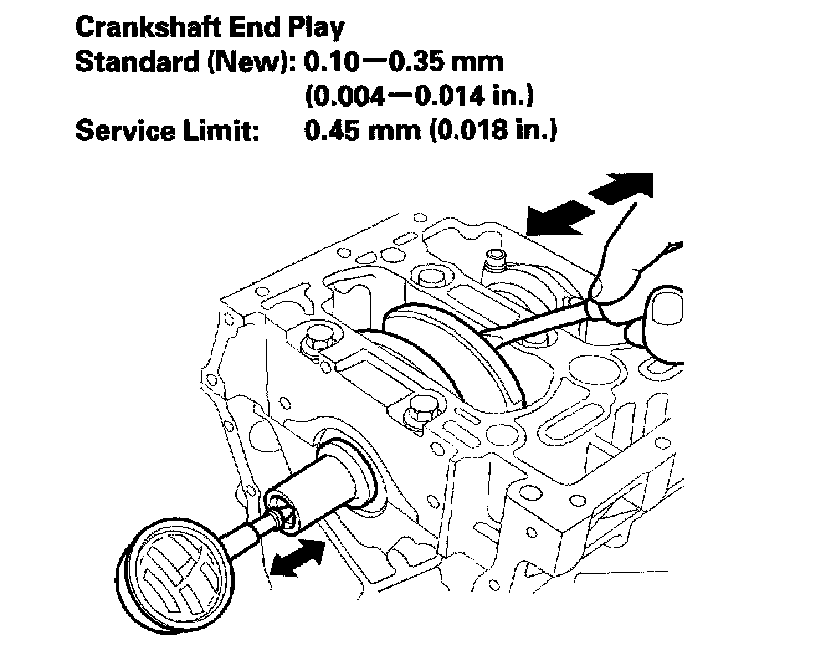 Crankshaft End Play
Standard (New): 0.10—0.35 mm
(0.004—0.014 in.)
Service Limit: 0.45 mm (0.018 in.)