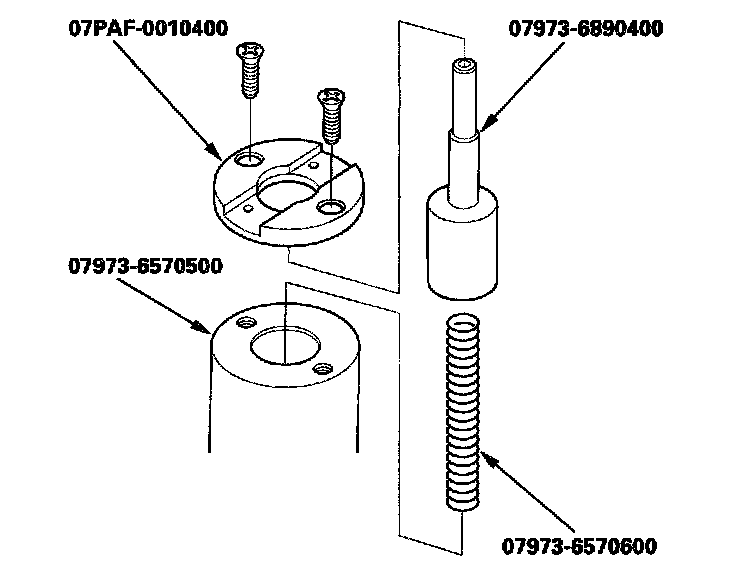 07PAF-0010400

07973-6890400

07973-6570500

07973-6570600