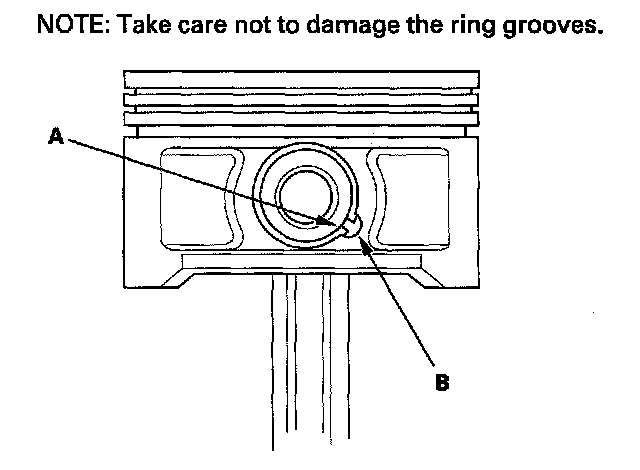 NOTE: Take care not to damage the ring grooves.

A

B