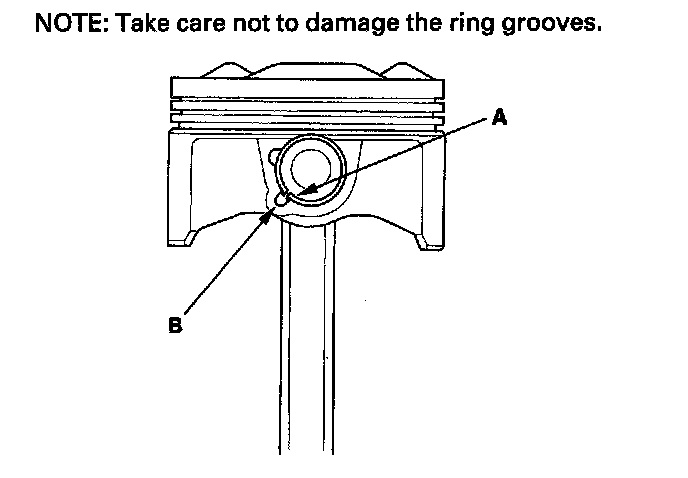 NOTE: Take care not to damage the ring grooves.

A

B