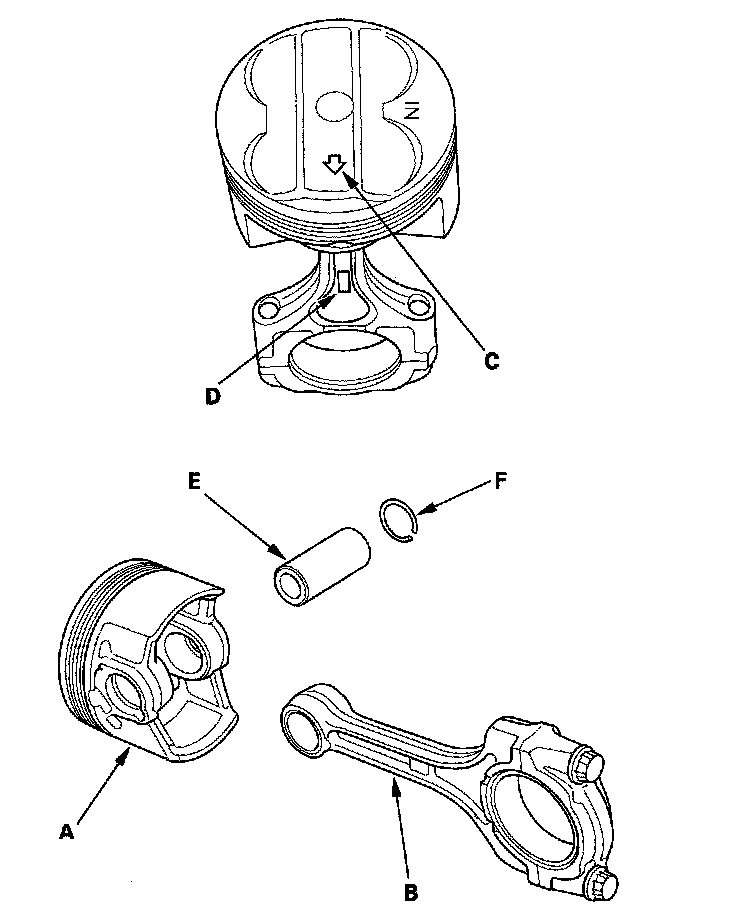 IN

C

D

E

F

A

B