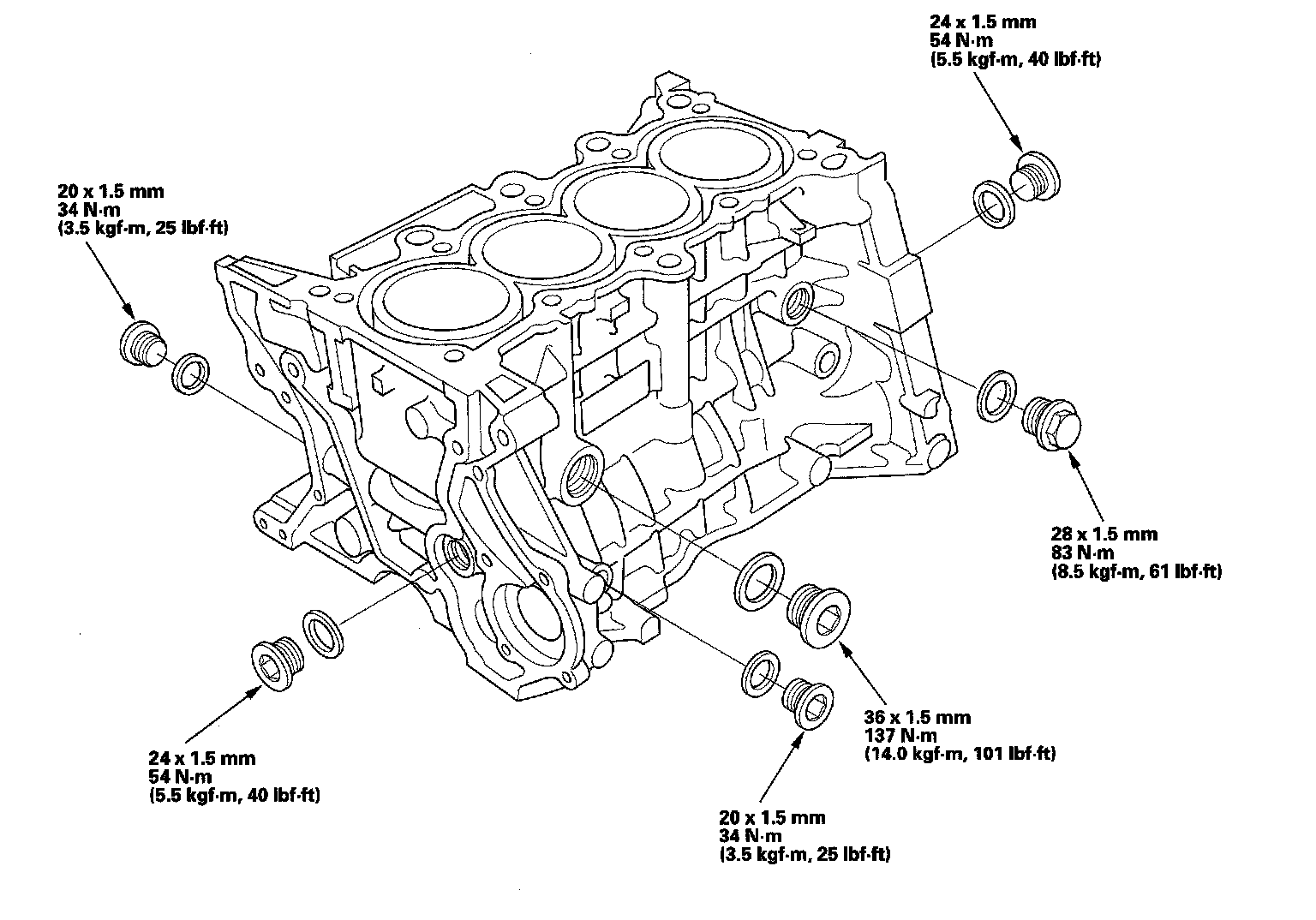 24 x 1.5 mm
54 N·m
(5.5 kgf·m, 40 lbf·ft)

20 x 1.5 mm
34 N·m
(3.5 kgf·m, 25 lbf·ft)

28 x 1.5 mm
83 N·m
(8.5 kgf·m, 61 lbf·ft)

36 x 1.5 mm
137 N·m
(14.0 kgf·m, 101 lbf·ft)

24 x 1.5 mm
54 N·m
(5.5 kgf·m, 40 lbf·ft)

20 x 1.5 mm
34 N·m
(3.5 kgf·m, 25 lbf·ft)