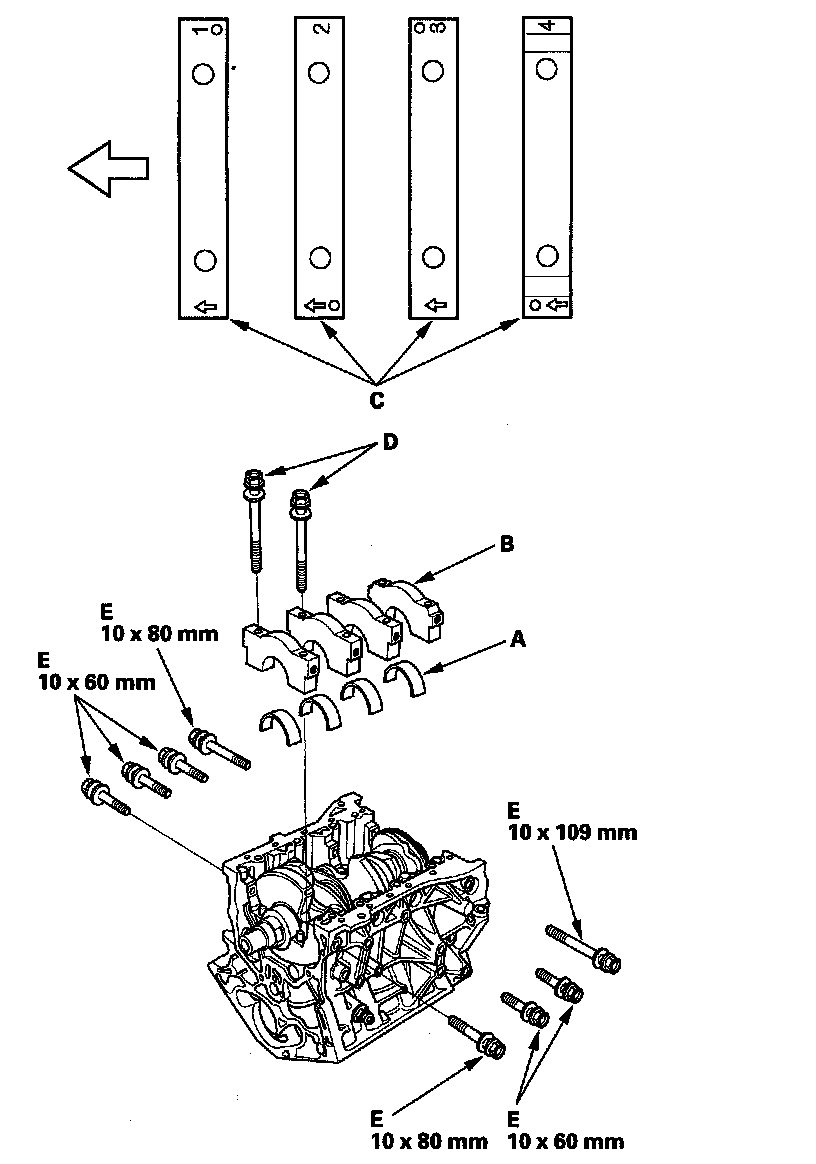 1
2
3
4
C
D
B
E
10 x 80 mm
E
10 x 60 mm
A
E
10 x 109 mm
E
10 x 80 mm
E
10 x 60 mm