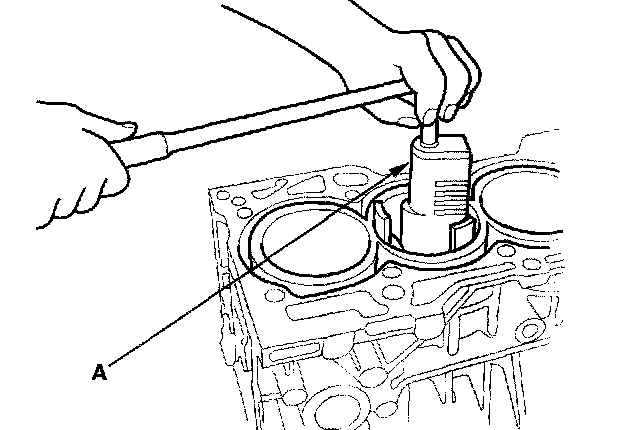 A