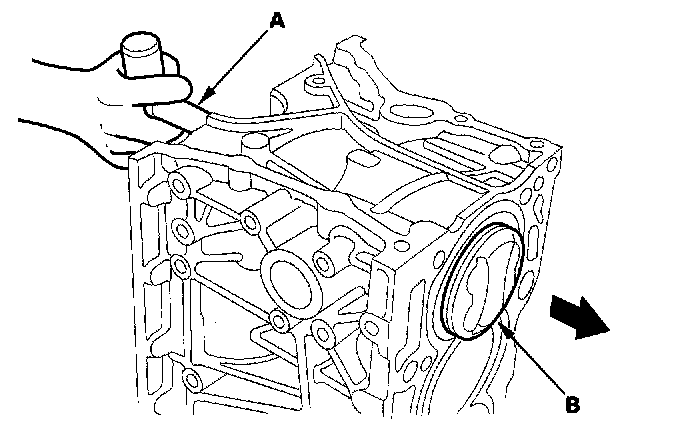 A

B