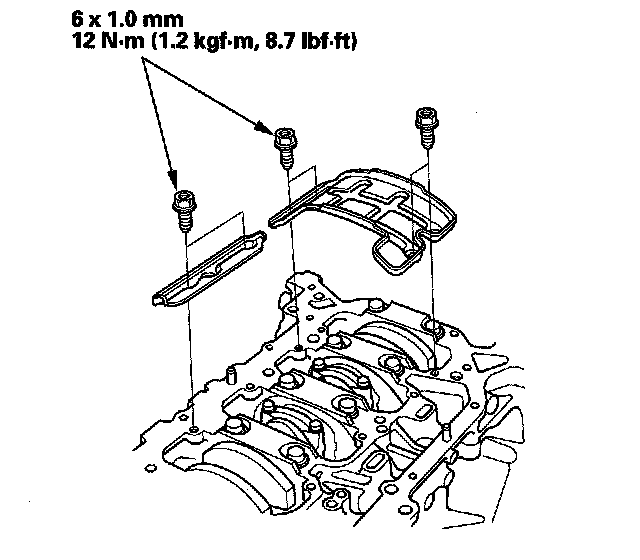 6 x 1.0 mm
12 N·m (1.2 kgf·m, 8.7 lbf·ft)